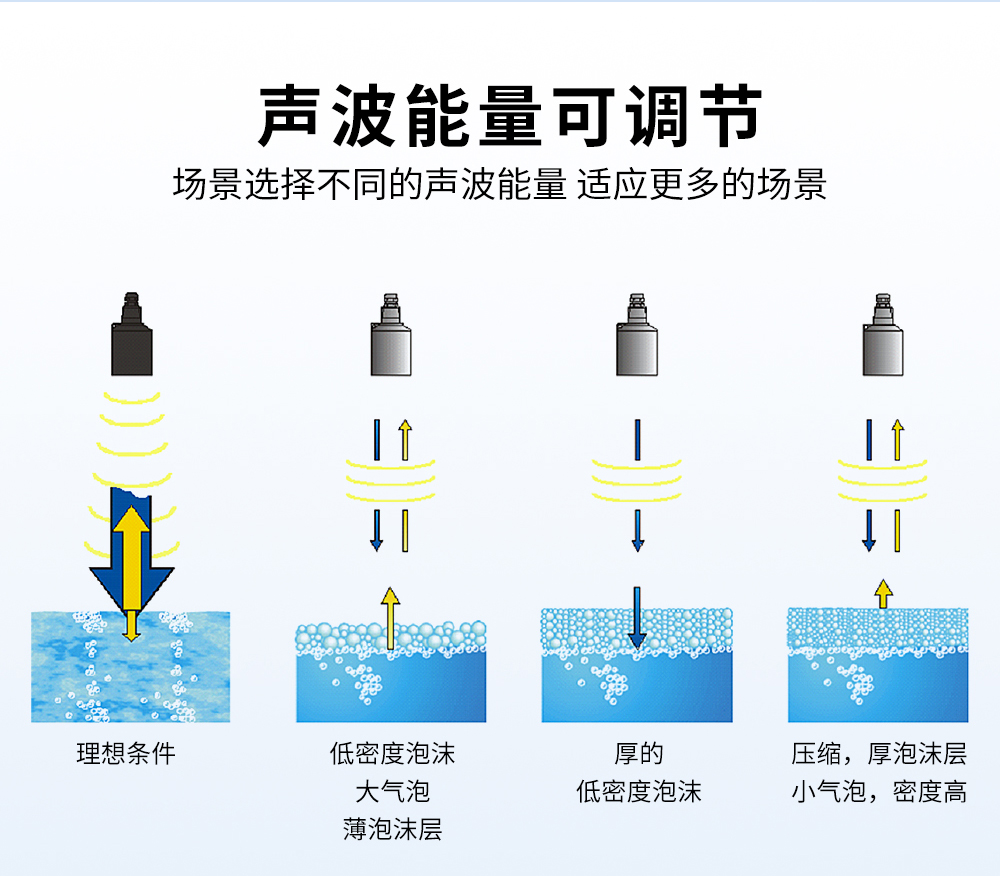 声波能量可调节

场景选择不同的声波能量 适应更多的场景

理想条件

低密度泡沫
大气泡
薄泡沫层

厚的
低密度泡沫

压缩，厚泡沫层
小气泡，密度高